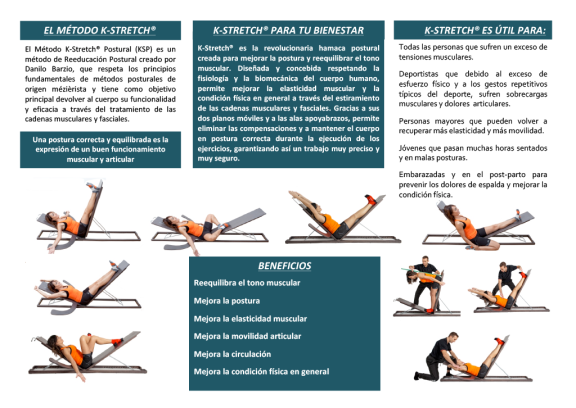 EL MÉTODO K-STRETCH®

El Método K-Stretch® Postural (KSP) es un método de Reeducación Postural creado por Danilo Barzio, que respeta los principios fundamentales de métodos posturales de origen mézièrista y tiene como objetivo principal devolver al cuerpo su funcionalidad y eficacia a través del tratamiento de las cadenas musculares y fasciales.

Una postura correcta y equilibrada es la expresión de un buen funcionamiento muscular y articular

K-STRETCH® PARA TU BIENESTAR

K-Stretch® es la revolucionaria hamaca postural creada para mejorar la postura y reequilibrar el tono muscular. Diseñada y concebida respetando la fisiología y la biomecánica del cuerpo humano, permite mejorar la elasticidad muscular y la condición física en general a través del estiramiento de las cadenas musculares y fasciales. Gracias a sus dos planos móviles y a las alas apoyabrazos, permite eliminar las compensaciones y a mantener el cuerpo en postura correcta durante la ejecución de los ejercicios, garantizando así un trabajo muy preciso y muy seguro.

K-STRETCH® ES ÚTIL PARA:

Todas las personas que sufren un exceso de tensiones musculares.

Deportistas que debido al exceso de esfuerzo físico y a los gestos repetitivos típicos del deporte, sufren sobrecargas musculares y dolores articulares.

Personas mayores que pueden volver a recuperar más elasticidad y más movilidad.

Jóvenes que pasan muchas horas sentados y en malas posturas.

Embarazadas y en el post-parto para prevenir los dolores de espalda y mejorar la condición física.

BENEFICIOS

Reequilibra el tono muscular

Mejora la postura

Mejora la elasticidad muscular

Mejora la movilidad articular

Mejora la circulación

Mejora la condición física en general